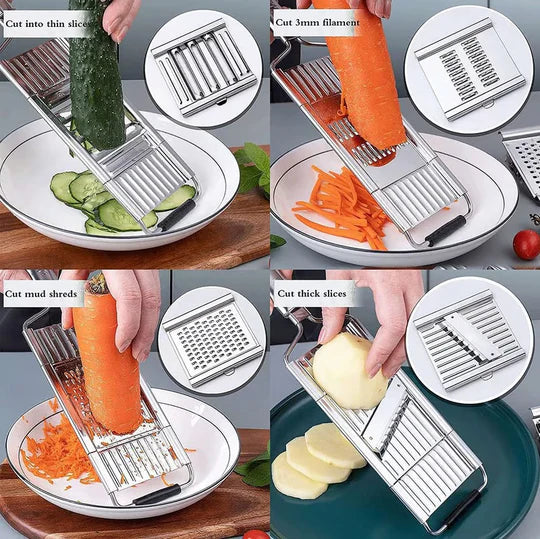 Cut into thin slices

Cut 3mm filament

Cut mud shreds

Cut thick slices